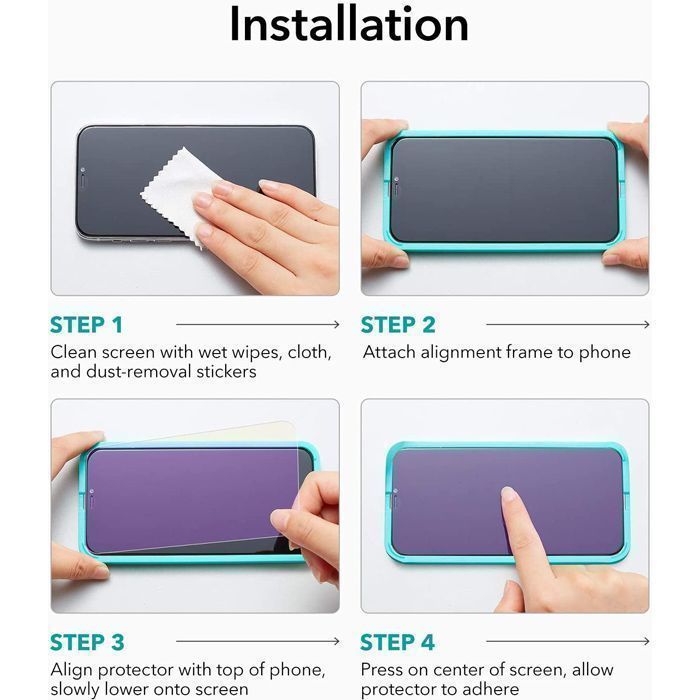 Installation

STEP 1

Clean screen with wet wipes, cloth, and dust-removal stickers

STEP 2

Attach alignment frame to phone

STEP 3

Align protector with top of phone, slowly lower onto screen

STEP 4

Press on center of screen, allow protector to adhere