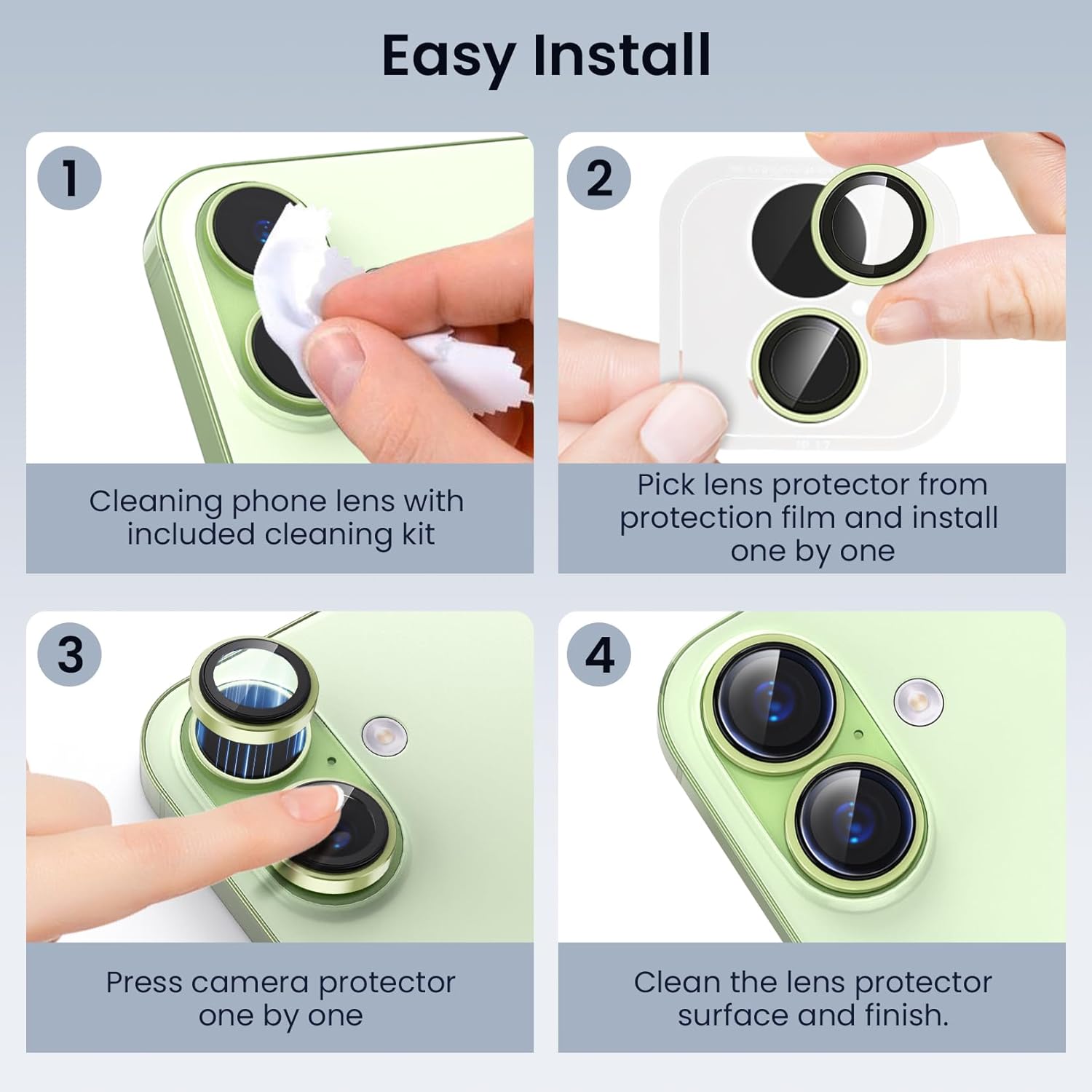 Easy Install

1

Cleaning phone lens with included cleaning kit

2

Pick lens protector from protection film and install one by one

3

Press camera protector one by one

4

Clean the lens protector surface and finish.