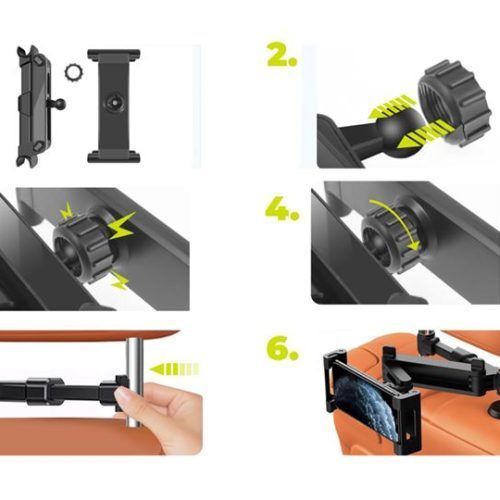 2.

4.

6.